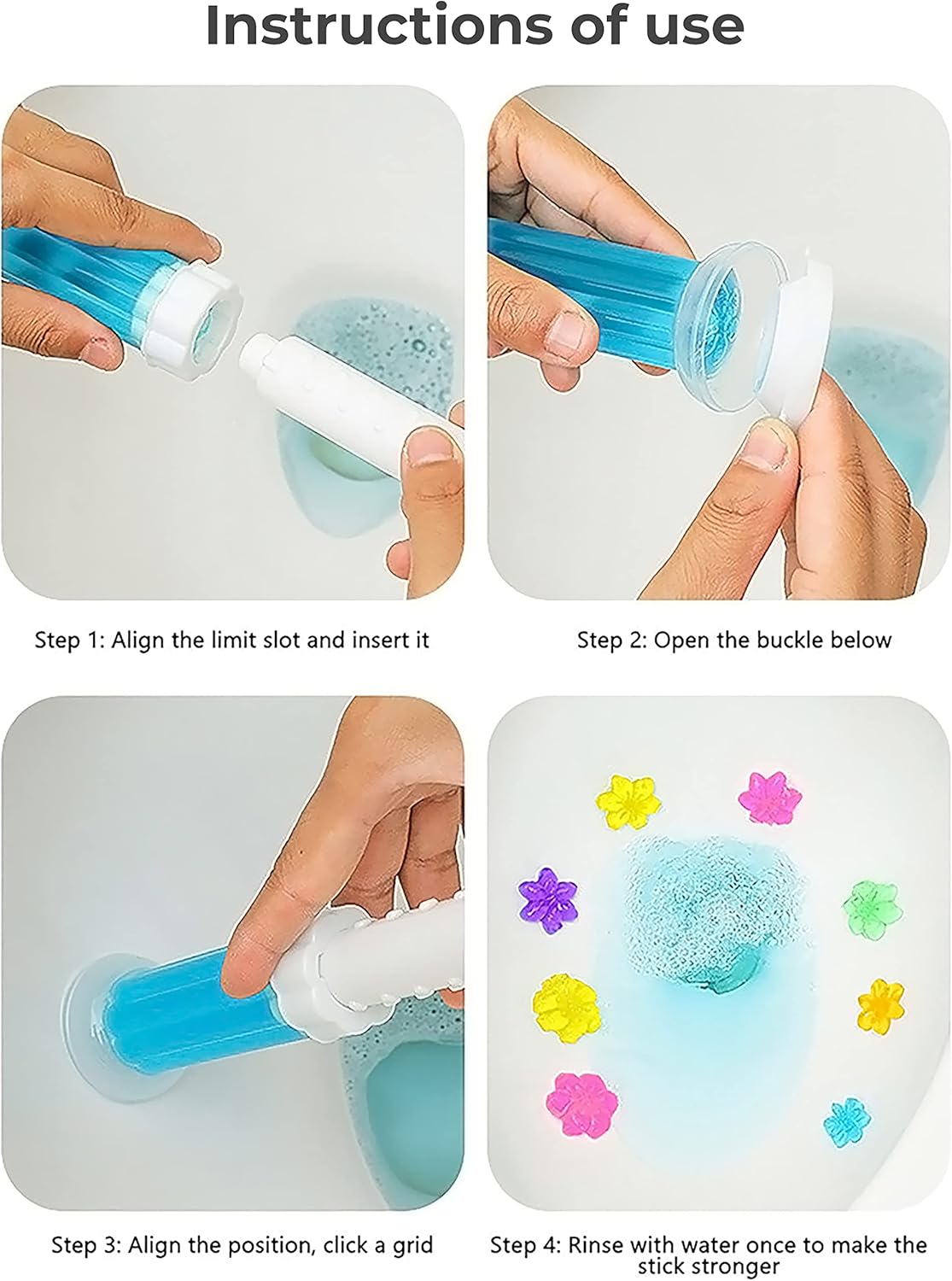 Instructions of use

Step 1: Align the limit slot and insert it

Step 2: Open the buckle below

Step 3: Align the position, click a grid

Step 4: Rinse with water once to make the stick stronger